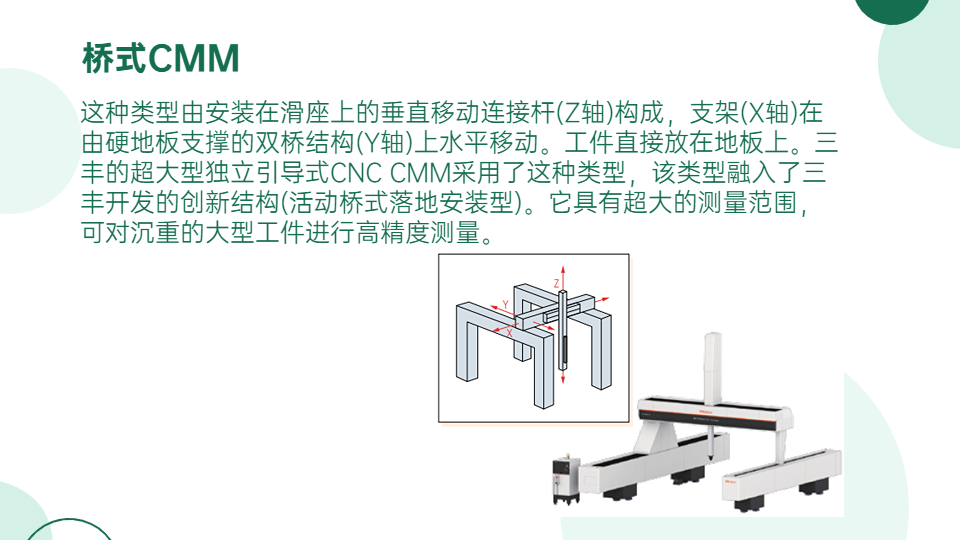 桥式CMM

这种类型由安装在滑座上的垂直移动连接杆(Z轴)构成，支架(X轴)在由硬地板支撑的双桥结构(Y轴)上水平移动。工件直接放在地板上。三丰的超大型独立引导式CNC CMM采用了这种类型，该类型融入了三丰开发的创新结构(活动桥式落地安装型)。它具有超大的测量范围，可对沉重的大型工件进行高精度测量。

Z
Y
X